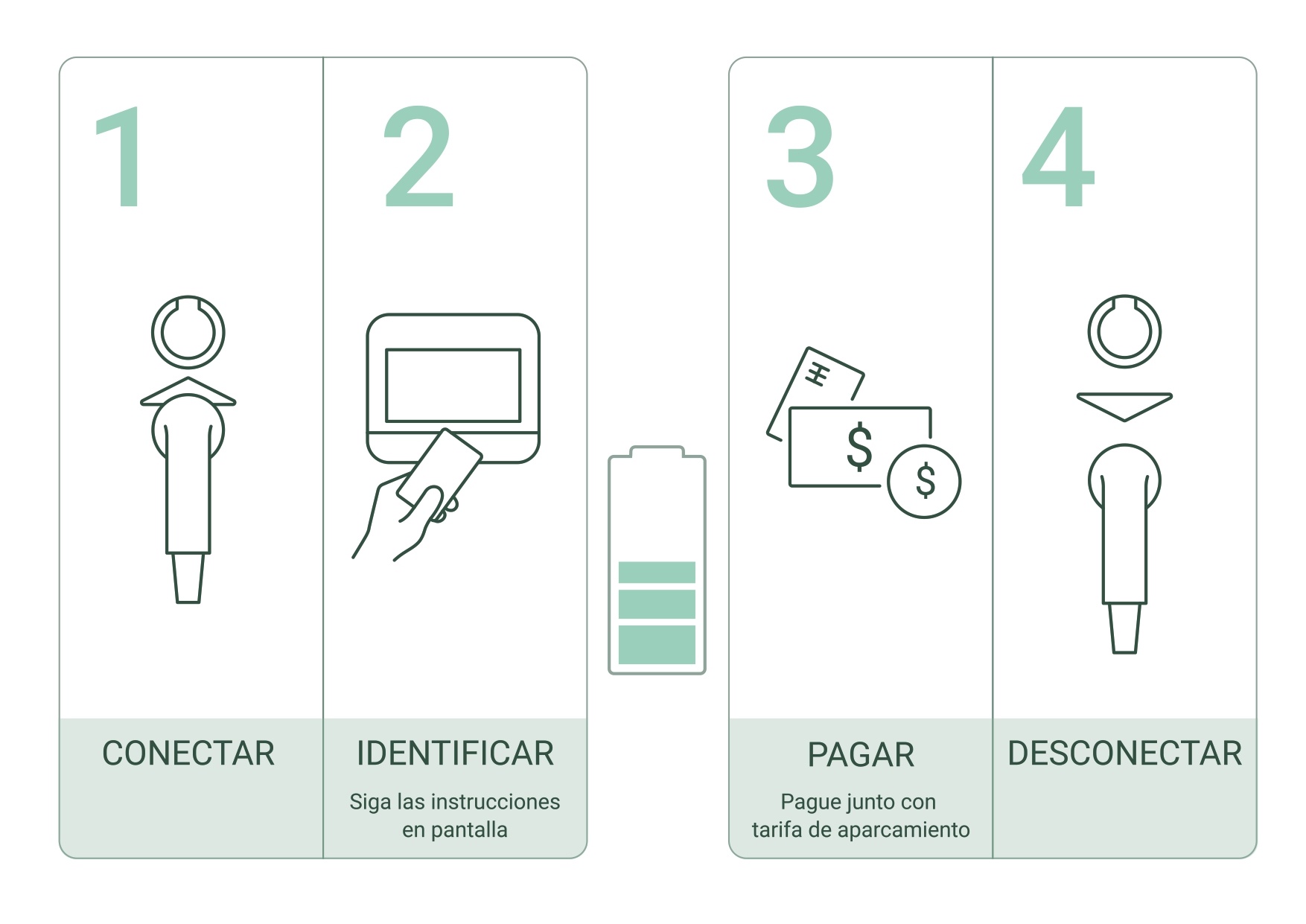 1

CONECTAR

2

IDENTIFICAR

Siga las instrucciones en pantalla

3

$

$

PAGAR

Pague junto con tarifa de aparcamiento

4

DESCONECTAR